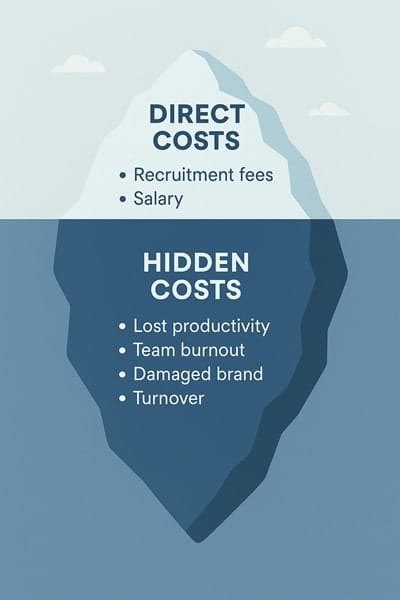 DIRECT COSTS

• Recruitment fees
• Salary

HIDDEN COSTS

• Lost productivity
• Team burnout
• Damaged brand
• Turnover